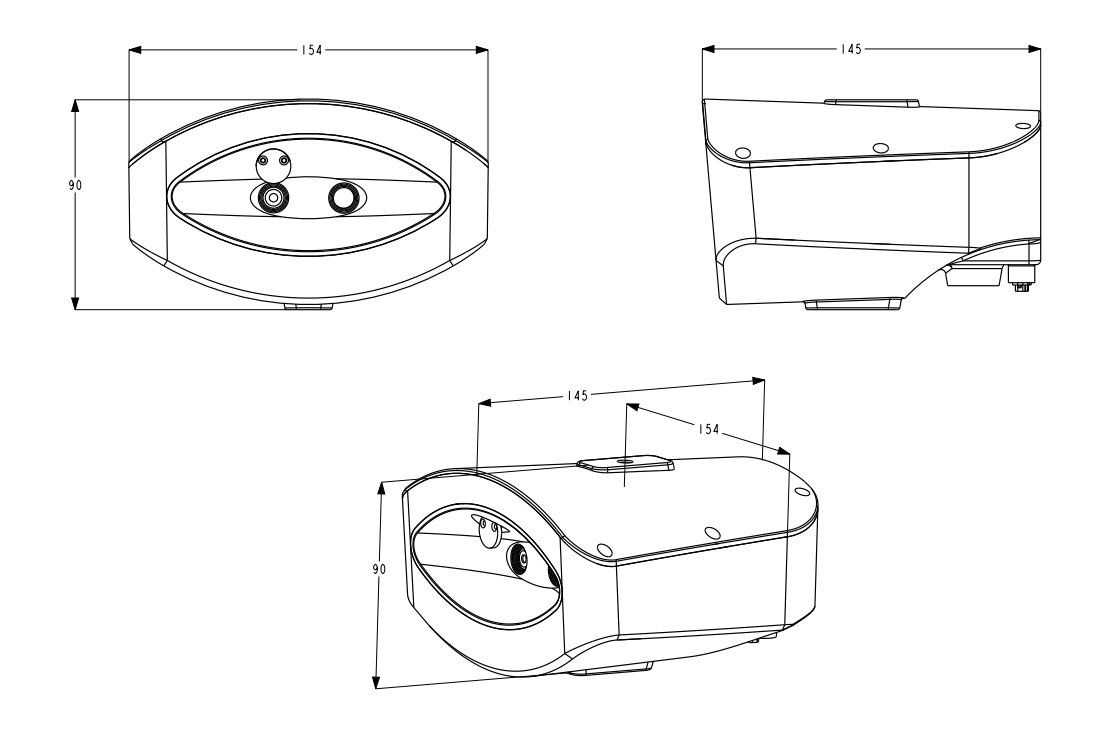 154
90
145
145
154
90